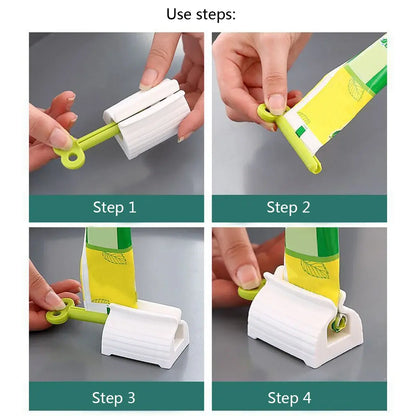 Use steps:

Step 1

Step 2

Step 3

Step 4